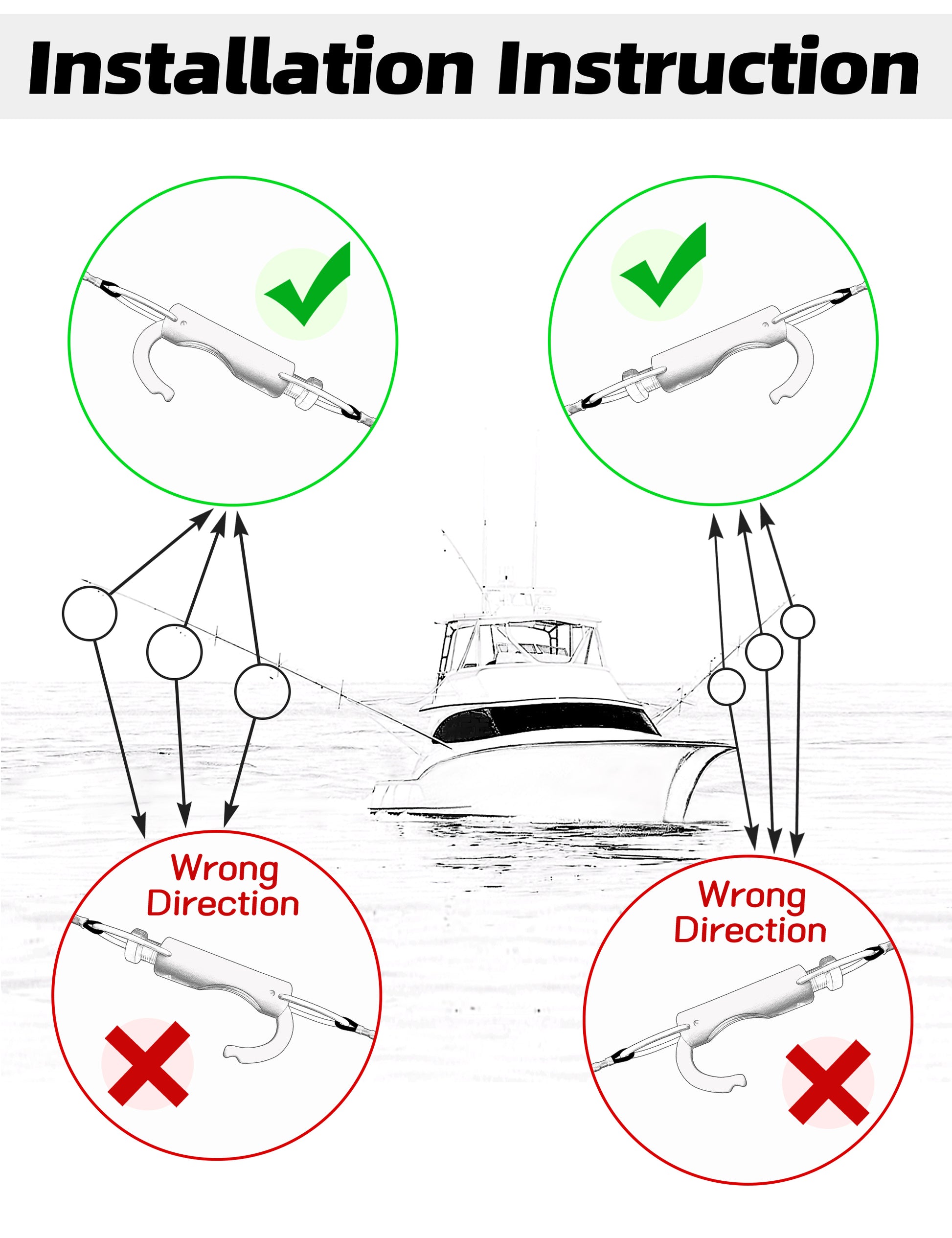 Installation Instruction

Wrong Direction

Wrong Direction