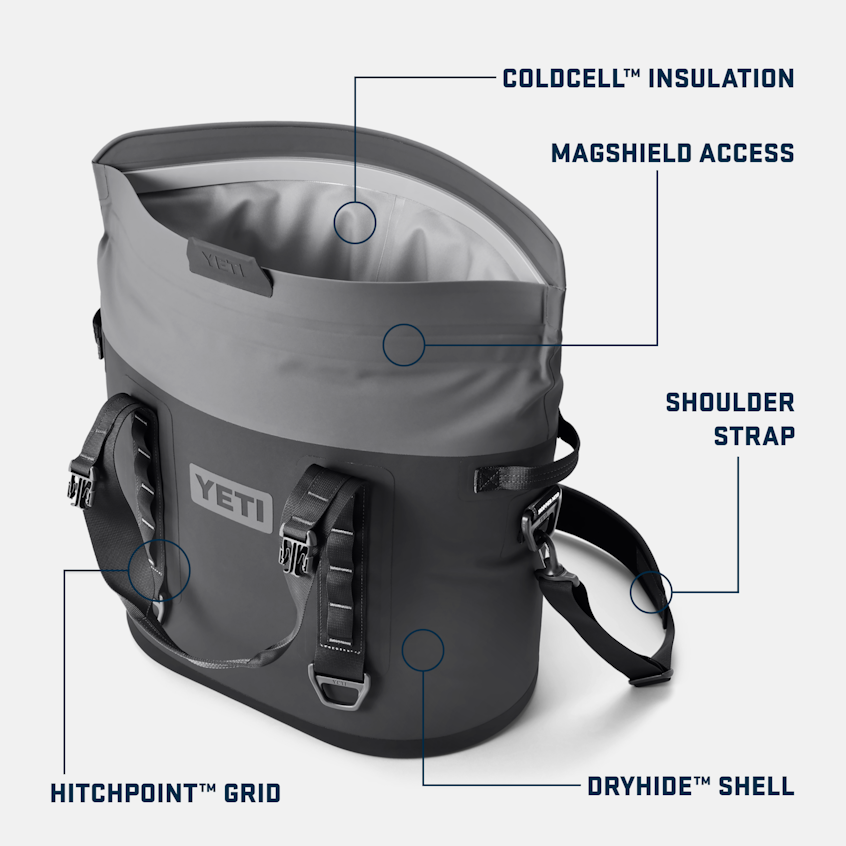 COLDCELL™ INSULATION

MAGSHIELD ACCESS

YETI

SHOULDER STRAP

YETI

HITCHPOINT™ GRID

DRYHIDE™ SHELL